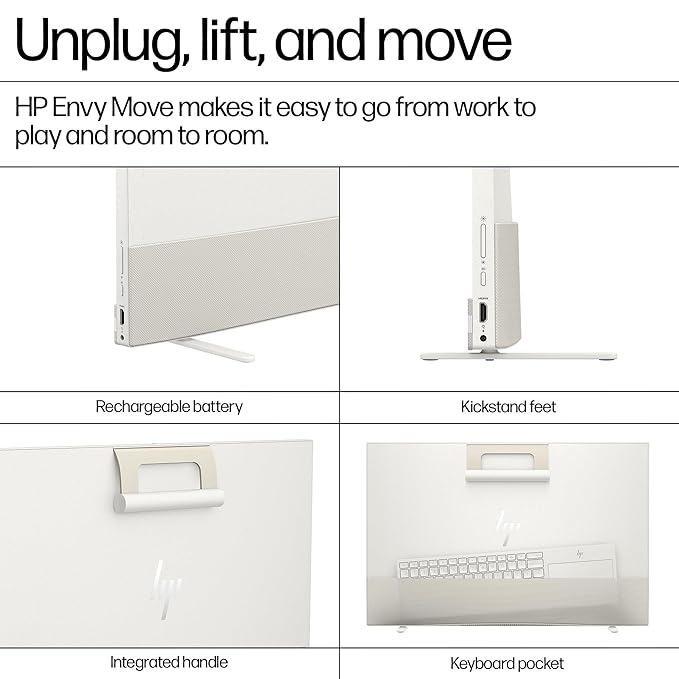 Unplug, lift, and move

HP Envy Move makes it easy to go from work to play and room to room.

Rechargeable battery

Kickstand feet

Integrated handle

Keyboard pocket