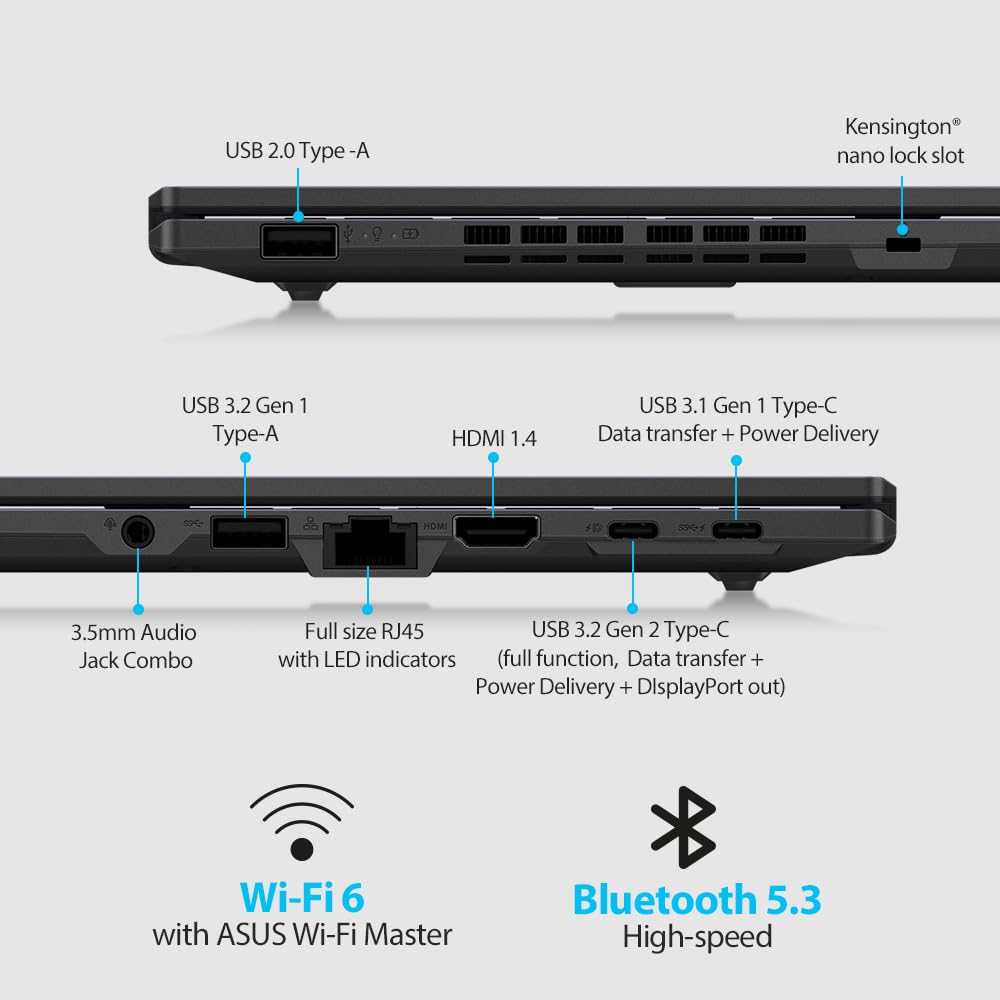 USB 2.0 Type -A

Kensington®
nano lock slot

USB 3.2 Gen 1
Type-A

HDMI 1.4

USB 3.1 Gen 1 Type-C
Data transfer + Power Delivery

HDMI

3.5mm Audio
Jack Combo

Full size RJ45
with LED indicators

USB 3.2 Gen 2 Type-C
(full function, Data transfer +
Power Delivery + DIsplayPort out)

Wi-Fi 6
with ASUS Wi-Fi Master

Bluetooth 5.3
High-speed